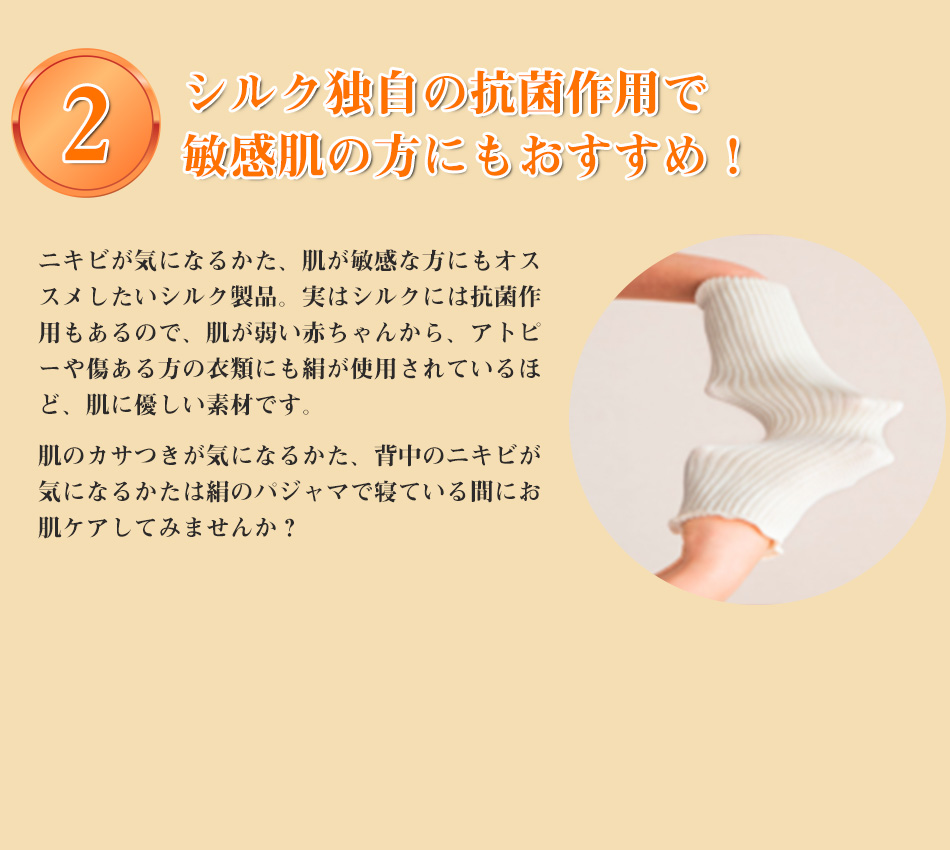 2

シルク独自の抗菌作用で
敏感肌の方にもおすすめ！

ニキビが気になるかた、肌が敏感な方にもオススメしたいシルク製品。実はシルクには抗菌作用もあるので、肌が弱い赤ちゃんから、アトピーや傷ある方の衣類にも絹が使用されているほど、肌に優しい素材です。

肌のカサつきが気になるかた、背中のニキビが気になるかたは絹のパジャマで寝ている間にお肌ケアしてみませんか？